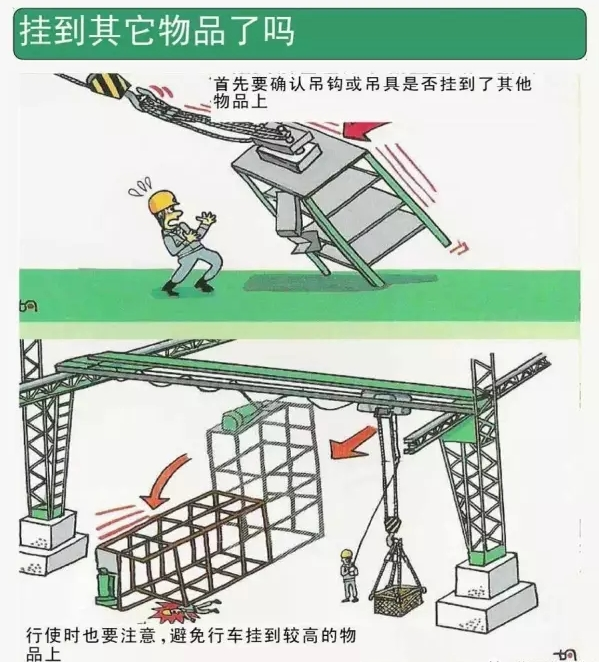 挂到其它物品了吗

首先要确认吊钩或吊具是否挂到了其他物品上

行使时也要注意，避免行车挂到较高的物品上