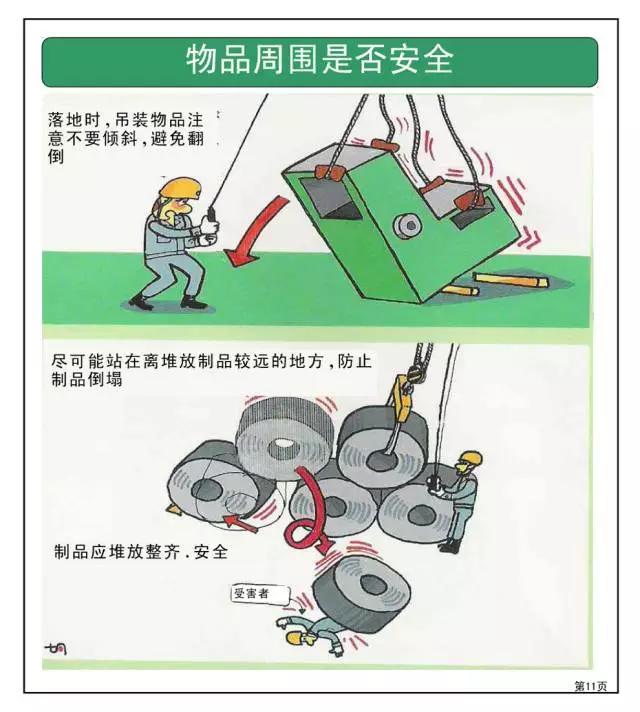 物品周围是否安全

落地时，吊装物品注意不要倾斜，避免翻倒

尽可能站在离堆放制品较远的地方，防止制品倒塌

制品应堆放整齐．安全

受害者

第11页